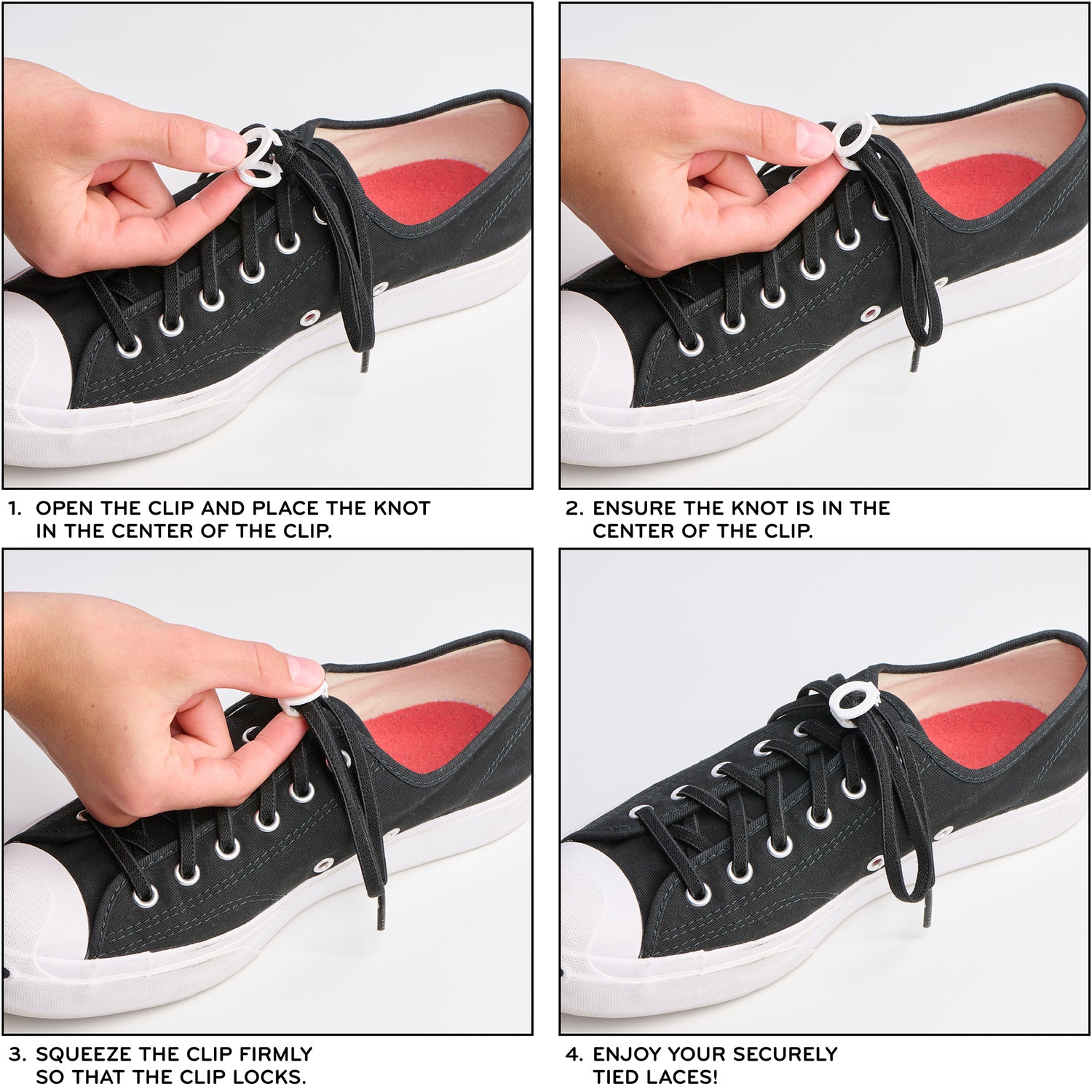 1. OPEN THE CLIP AND PLACE THE KNOT IN THE CENTER OF THE CLIP.

2. ENSURE THE KNOT IS IN THE CENTER OF THE CLIP.

3. SQUEEZE THE CLIP FIRMLY SO THAT THE CLIP LOCKS.

4. ENJOY YOUR SECURELY TIED LACES!